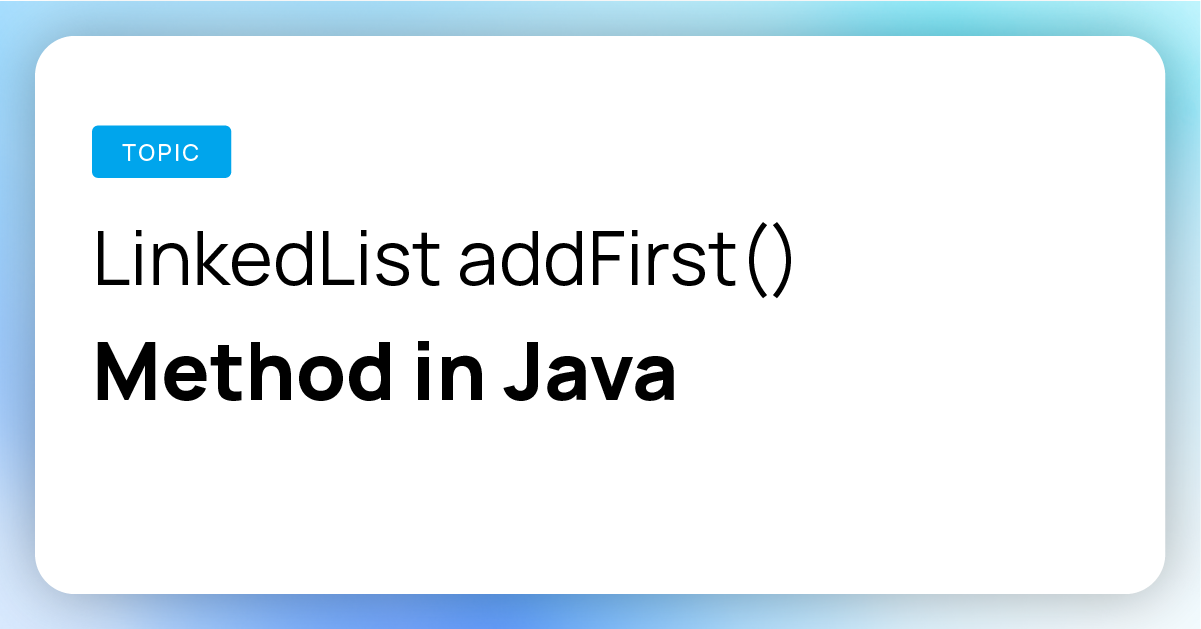 TOPIC

LinkedList addFirst()

Method in Java